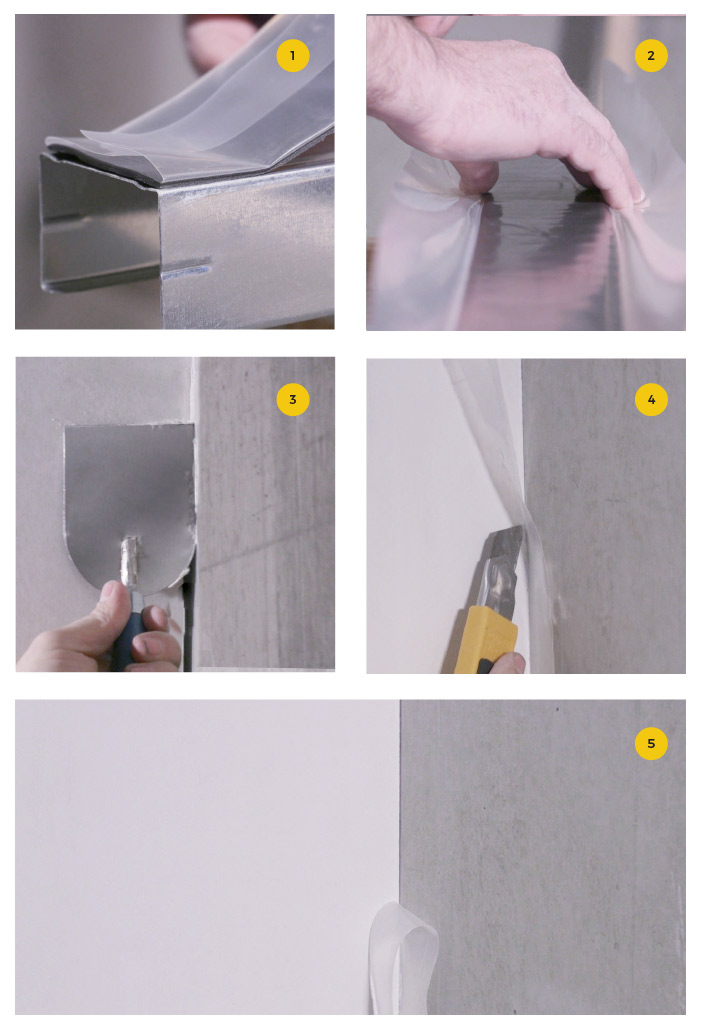 1

2

3

4

5